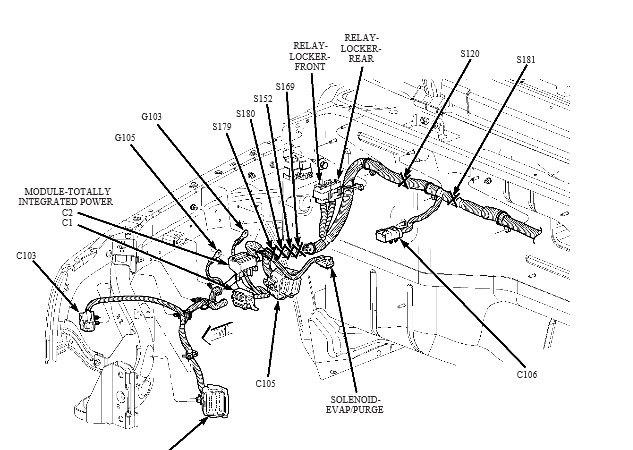 RELAY-LOCKER-FRONT

RELAY-LOCKER-REAR

S120

S181

S169

S152

S180

S179

G103

G105

MODULE-TOTALLY INTEGRATED POWER

C2

C1

C103

C105

SOLENOID-EVAP/PURGE

C106