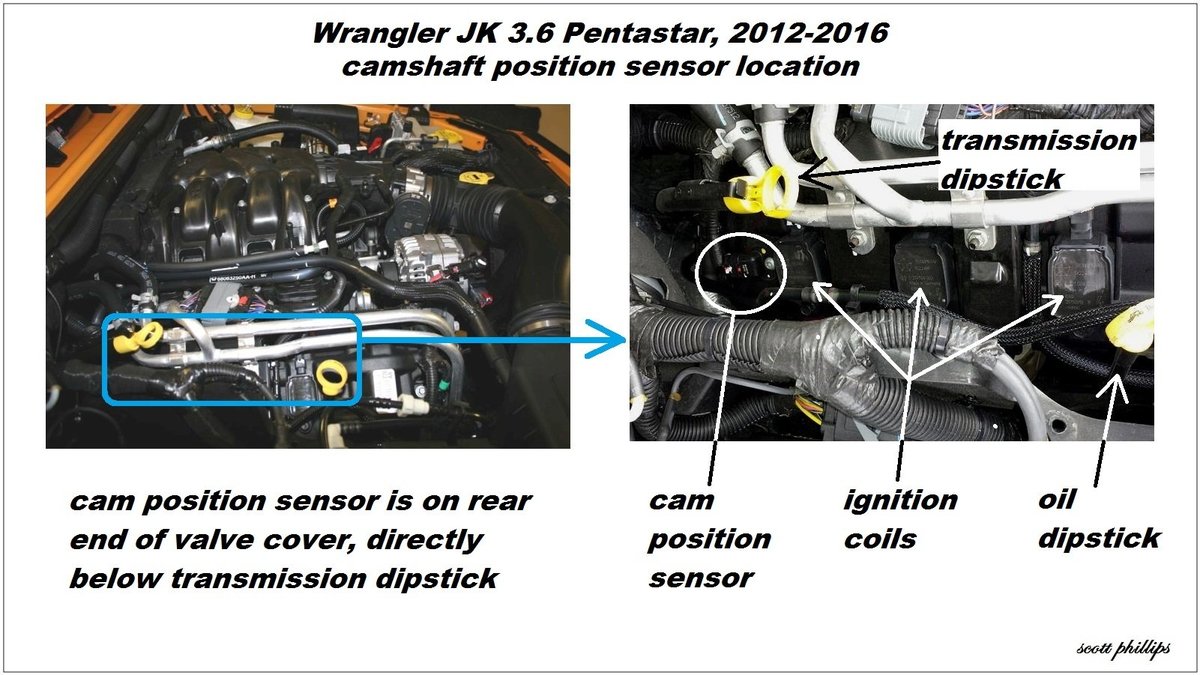 Wrangler JK 3.6 Pentastar, 2012-2016
camshaft position sensor location

transmission dipstick

cam position sensor is on rear end of valve cover, directly below transmission dipstick

cam position sensor

ignition coils

oil dipstick

scott phillips