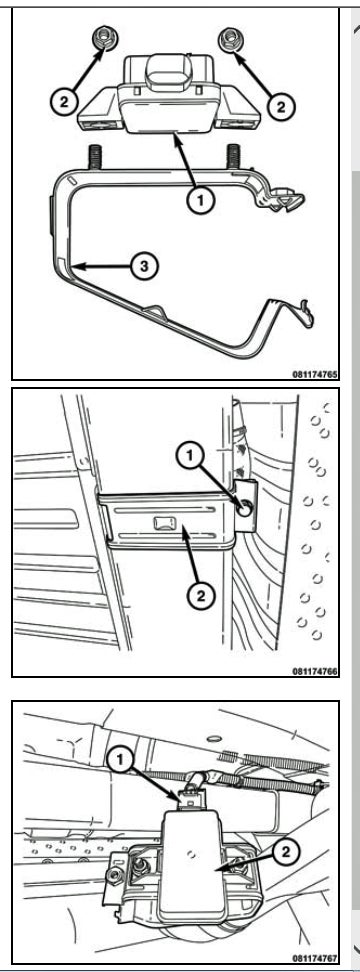 2
2
1
3
081174765

1
2
081174766

1
2
081174767