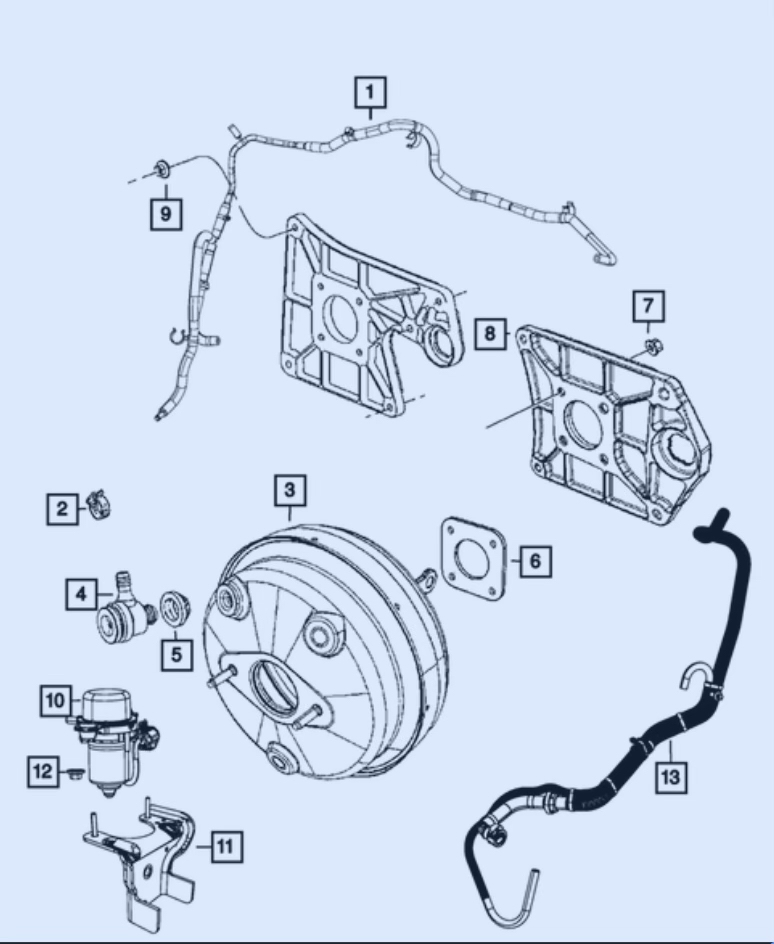 1
9
7
8
2
3
6
4
5
10
12
11
13