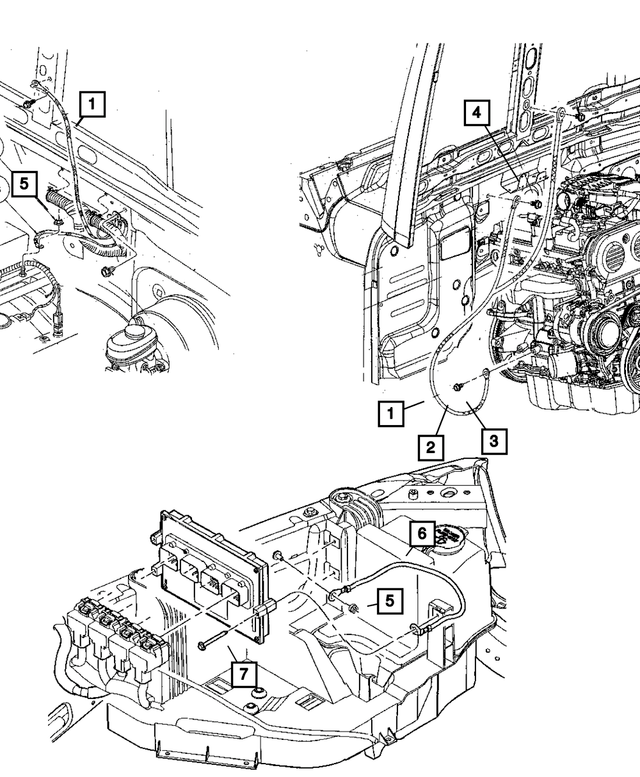 1
5
4
1
2
3
6
5
7