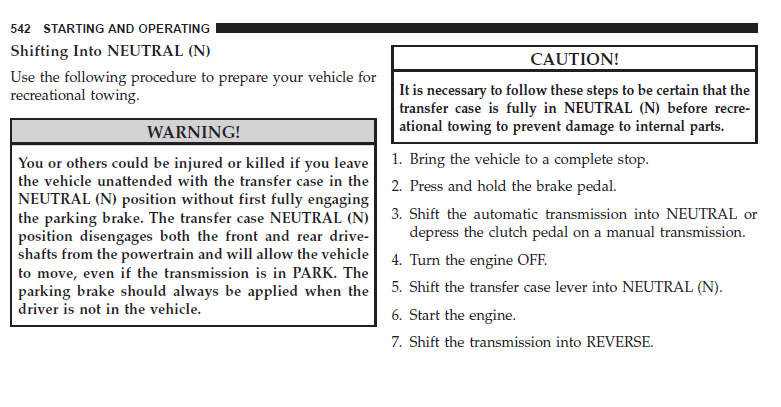 542 STARTING AND OPERATING

Shifting Into NEUTRAL (N)

Use the following procedure to prepare your vehicle for recreational towing.

WARNING!

You or others could be injured or killed if you leave the vehicle unattended with the transfer case in the NEUTRAL (N) position without first fully engaging the parking brake. The transfer case NEUTRAL (N) position disengages both the front and rear driveshafts from the powertrain and will allow the vehicle to move, even if the transmission is in PARK. The parking brake should always be applied when the driver is not in the vehicle.

CAUTION!

It is necessary to follow these steps to be certain that the transfer case is fully in NEUTRAL (N) before recreational towing to prevent damage to internal parts.

1. Bring the vehicle to a complete stop.
2. Press and hold the brake pedal.
3. Shift the automatic transmission into NEUTRAL or depress the clutch pedal on a manual transmission.
4. Turn the engine OFF.
5. Shift the transfer case lever into NEUTRAL (N).
6. Start the engine.
7. Shift the transmission into REVERSE.