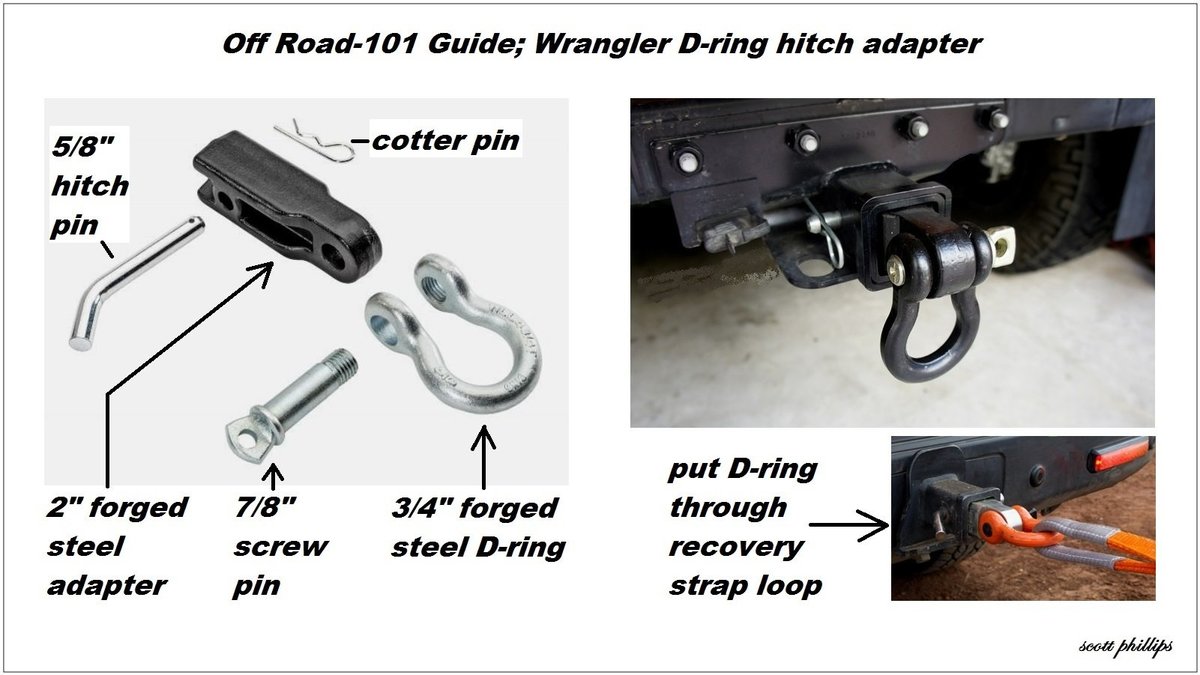 Off Road-101 Guide; Wrangler D-ring hitch adapter

5/8" hitch pin

cotter pin

2" forged steel adapter

7/8" screw pin

3/4" forged steel D-ring

put D-ring through recovery strap loop

scott phillips